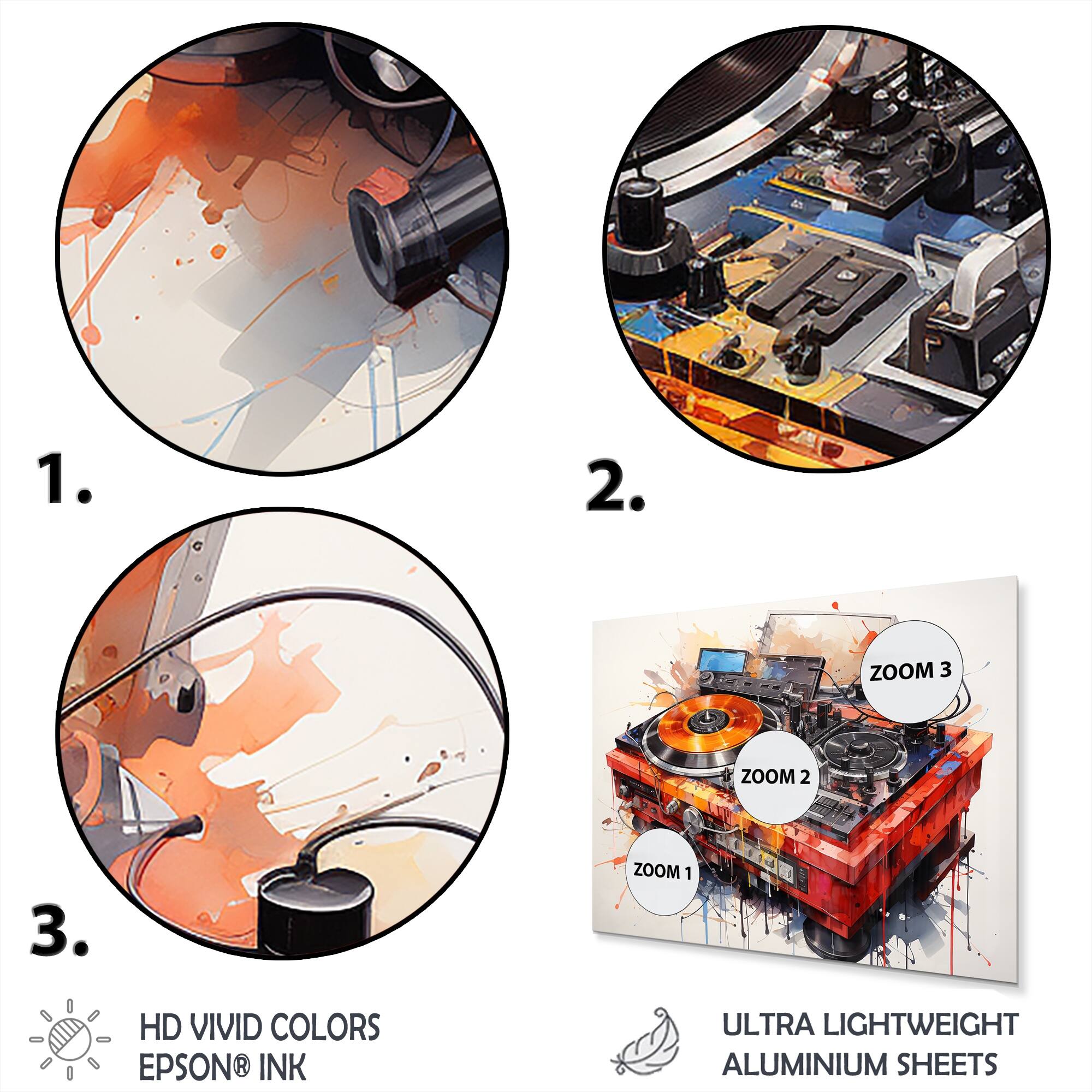 1.

2.

3.

ZOOM 3

ZOOM 2

ZOOM 1

HD VIVID COLORS
EPSON® INK

ULTRA LIGHTWEIGHT
ALUMINIUM SHEETS